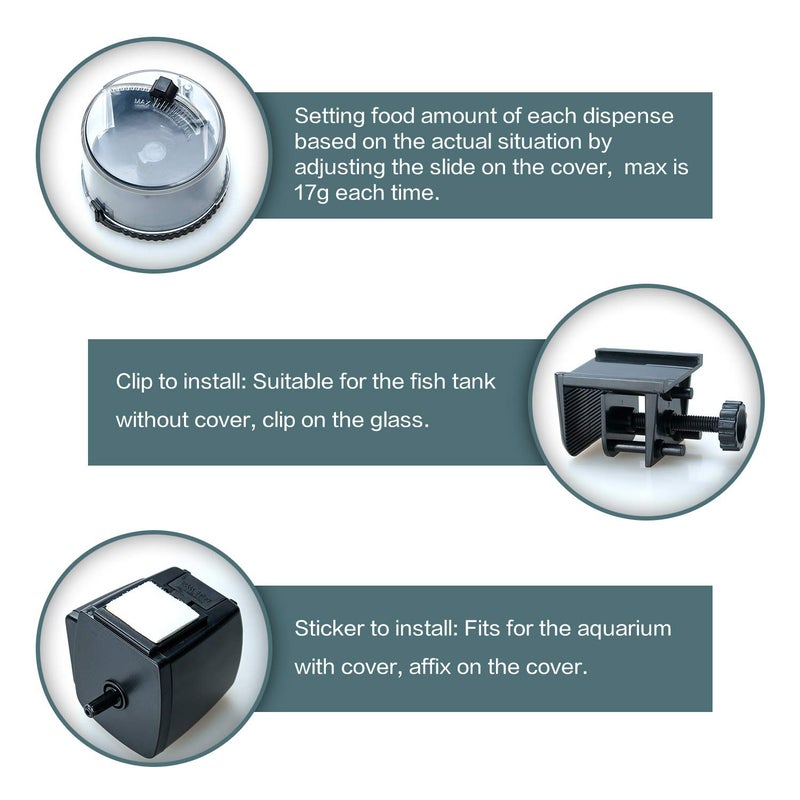 MAX

Setting food amount of each dispense based on the actual situation by adjusting the slide on the cover,  max is 17g each time.

Clip to install: Suitable for the fish tank without cover, clip on the glass.

Sticker to install: Fits for the aquarium with cover, affix on the cover.